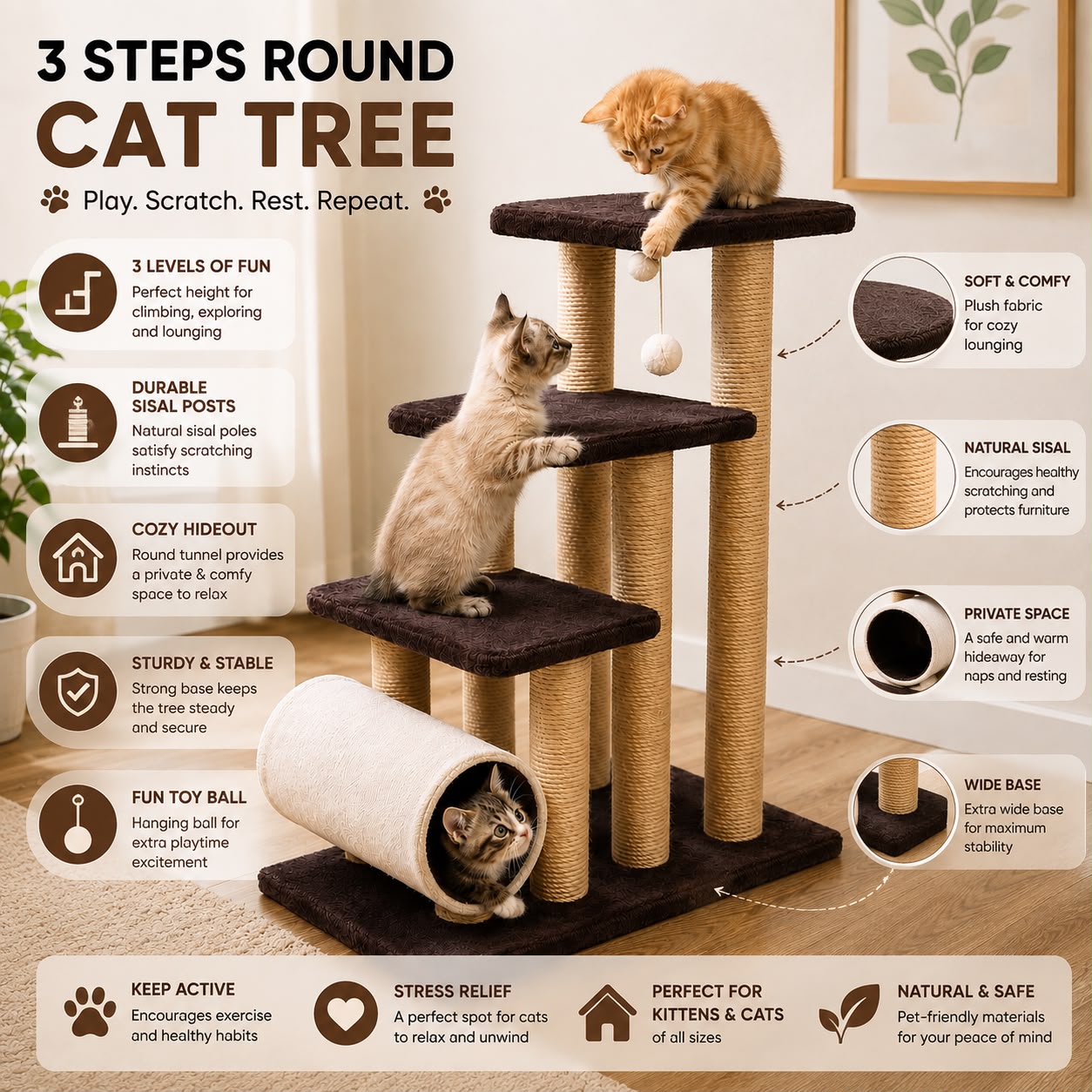 3 STEPS ROUND
CAT TREE

Play. Scratch. Rest. Repeat.

3 LEVELS OF FUN
Perfect height for climbing, exploring and lounging

DURABLE SISAL POSTS
Natural sisal poles satisfy scratching instincts

COZY HIDEOUT
Round tunnel provides a private & comfy space to relax

STURDY & STABLE
Strong base keeps the tree steady and secure

FUN TOY BALL
Hanging ball for extra playtime excitement

SOFT & COMFY
Plush fabric for cozy lounging

NATURAL SISAL
Encourages healthy scratching and protects furniture

PRIVATE SPACE
A safe and warm hideaway for naps and resting

WIDE BASE
Extra wide base for maximum stability

KEEP ACTIVE
Encourages exercise and healthy habits

STRESS RELIEF
A perfect spot for cats to relax and unwind

PERFECT FOR KITTENS & CATS
of all sizes

NATURAL & SAFE
Pet-friendly materials for your peace of mind